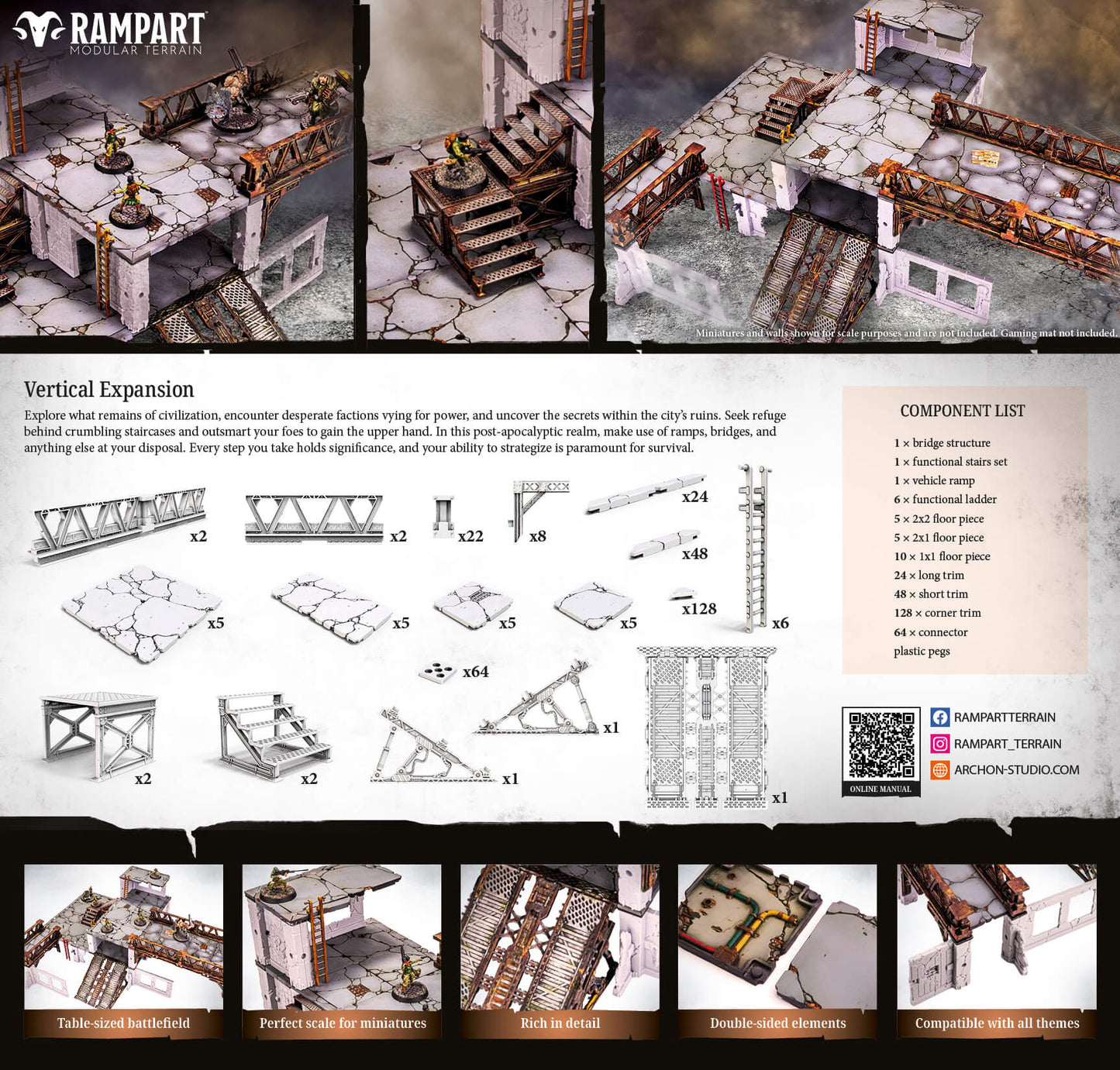 RAMPART
MODULAR TERRAIN

Miniatures and walls shown for scale purposes and are not included. Gaming mat not included.

Vertical Expansion

Explore what remains of civilization, encounter desperate factions vying for power, and uncover the secrets within the city's ruins. Seek refuge behind crumbling staircases and outsmart your foes to gain the upper hand. In this post-apocalyptic realm, make use of ramps, bridges, and anything else at your disposal. Every step you take holds significance, and your ability to strategize is paramount for survival.

x2 x2 x22 x8 x24 x48 x5 x5 x5 x5 x128 x6 x64 x2 x2 x1 x1 x1

COMPONENT LIST

1 × bridge structure
1 × functional stairs set
1 × vehicle ramp
6 × functional ladder
5 × 2x2 floor piece
5 × 2x1 floor piece
10 × 1x1 floor piece
24 × long trim
48 × short trim
128 × corner trim
64 × connector
plastic pegs

ONLINE MANUAL

RAMPARTTERRAIN
RAMPART_TERRAIN
ARCHON-STUDIO.COM

Table-sized battlefield
Perfect scale for miniatures
Rich in detail
Double-sided elements
Compatible with all themes