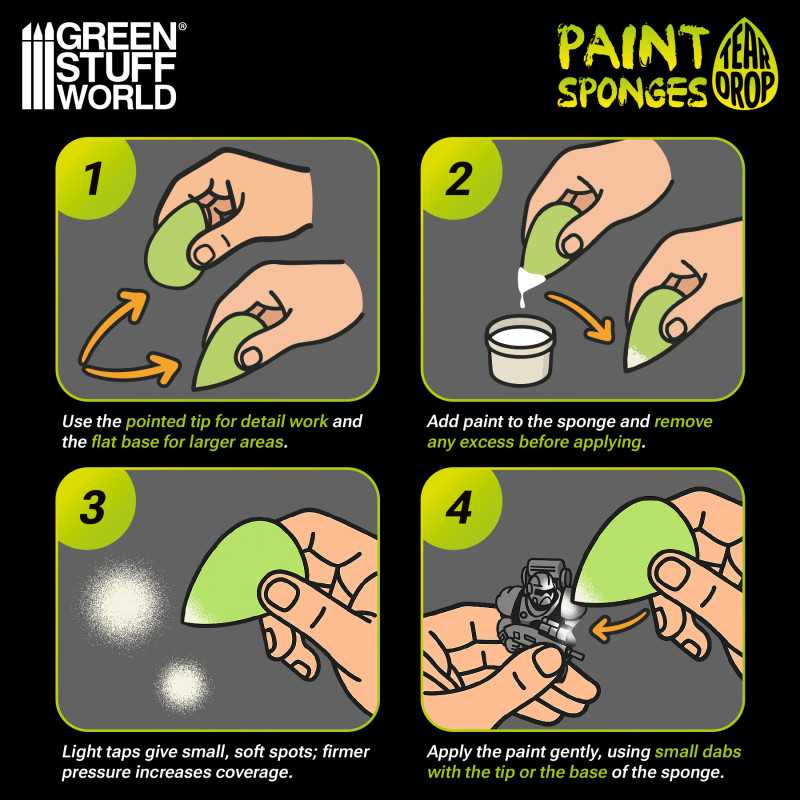 GREEN STUFF WORLD®

PAINT SPONGES TEAR DROP

1

Use the pointed tip for detail work and the flat base for larger areas.

2

Add paint to the sponge and remove any excess before applying.

3

Light taps give small, soft spots; firmer pressure increases coverage.

4

Apply the paint gently, using small dabs with the tip or the base of the sponge.